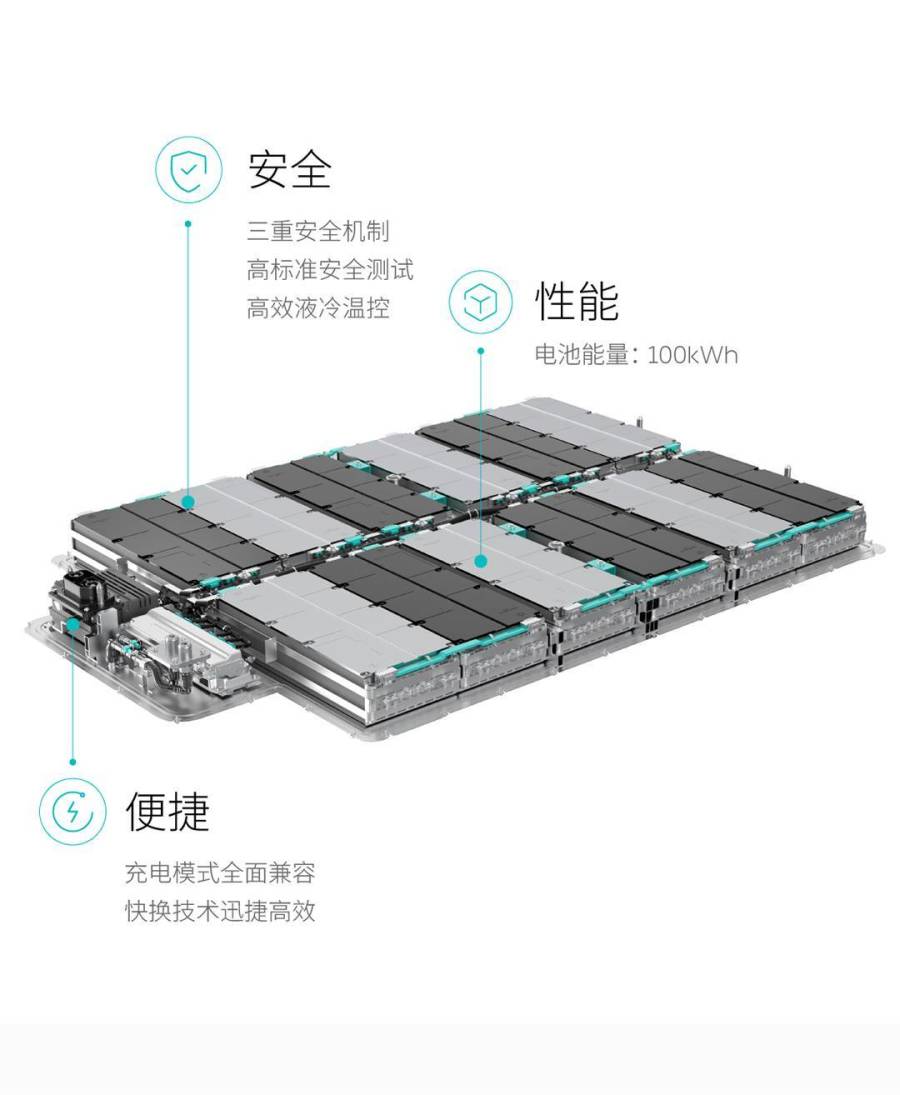 安全

三重安全机制
高标准安全测试
高效液冷温控

性能

电池能量：100kWh

便捷

充电模式全面兼容
快换技术迅捷高效